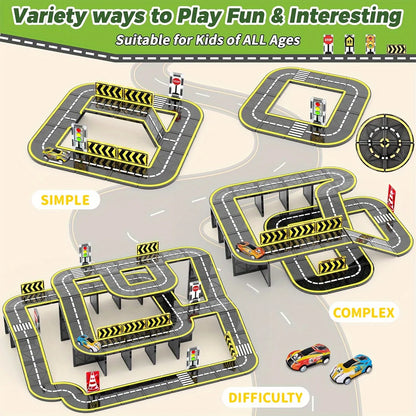 Variety ways to Play Fun & Interesting
Suitable for Kids of ALL Ages

STOP

SIMPLE

COMPLEX

DIFFICULTY